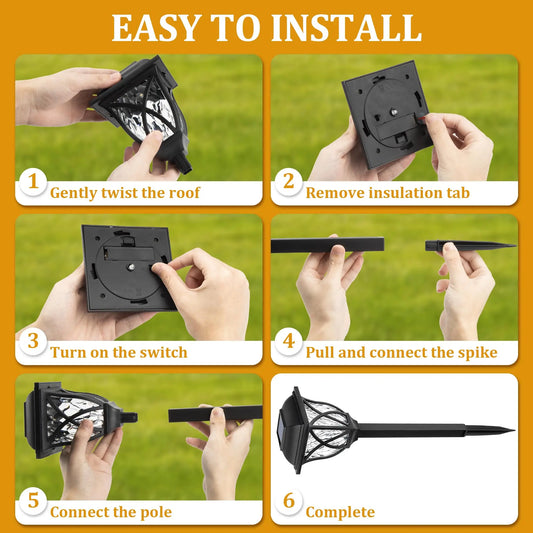 EASY TO INSTALL

1 Gently twist the roof

2 Remove insulation tab

3 Turn on the switch

4 Pull and connect the spike

5 Connect the pole

6 Complete