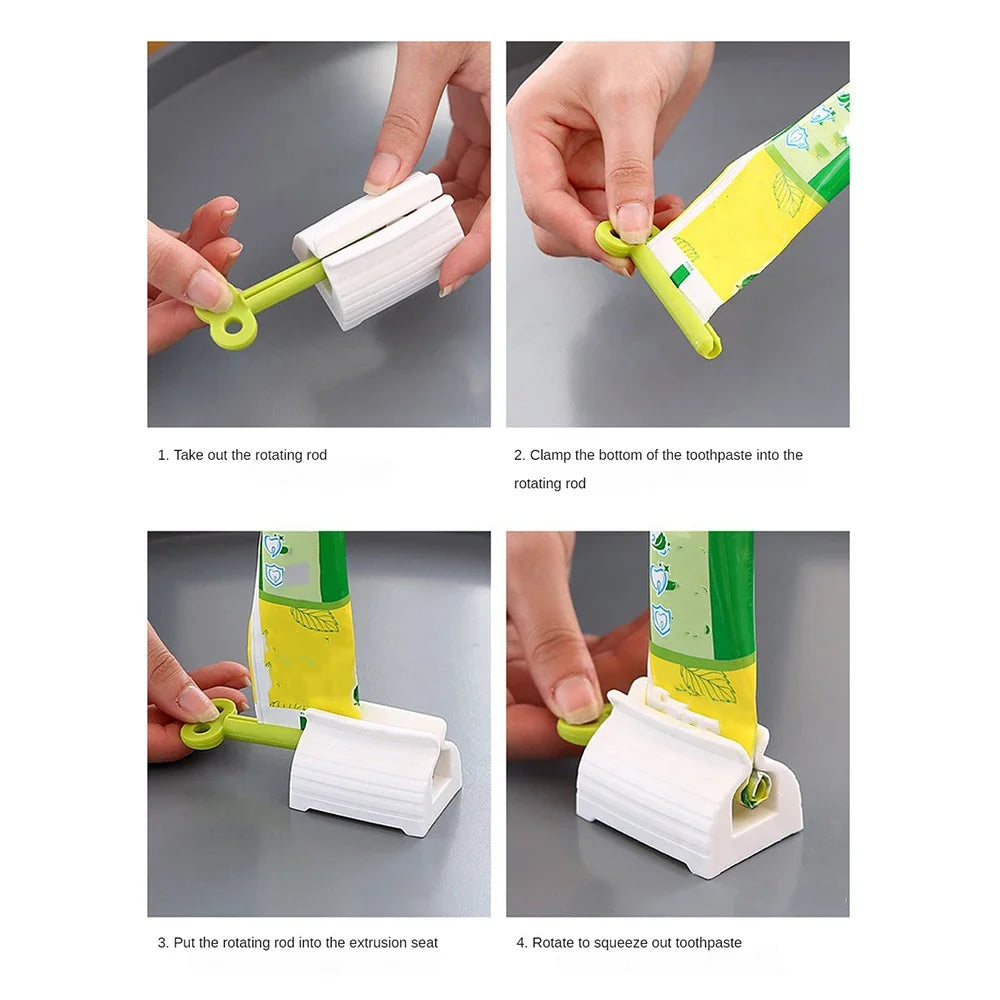 1. Take out the rotating rod

2. Clamp the bottom of the toothpaste into the rotating rod

3. Put the rotating rod into the extrusion seat

4. Rotate to squeeze out toothpaste