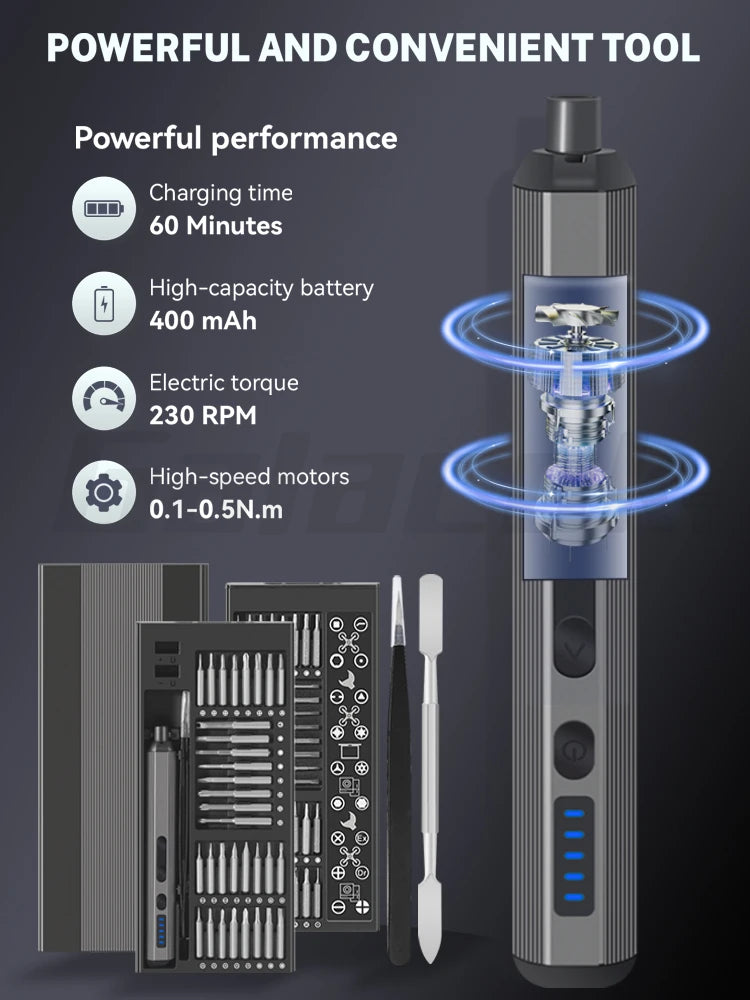 POWERFUL AND CONVENIENT TOOL

Powerful performance

Charging time
60 Minutes

High-capacity battery
400 mAh

Electric torque
230 RPM

High-speed motors
0.1-0.5N.m